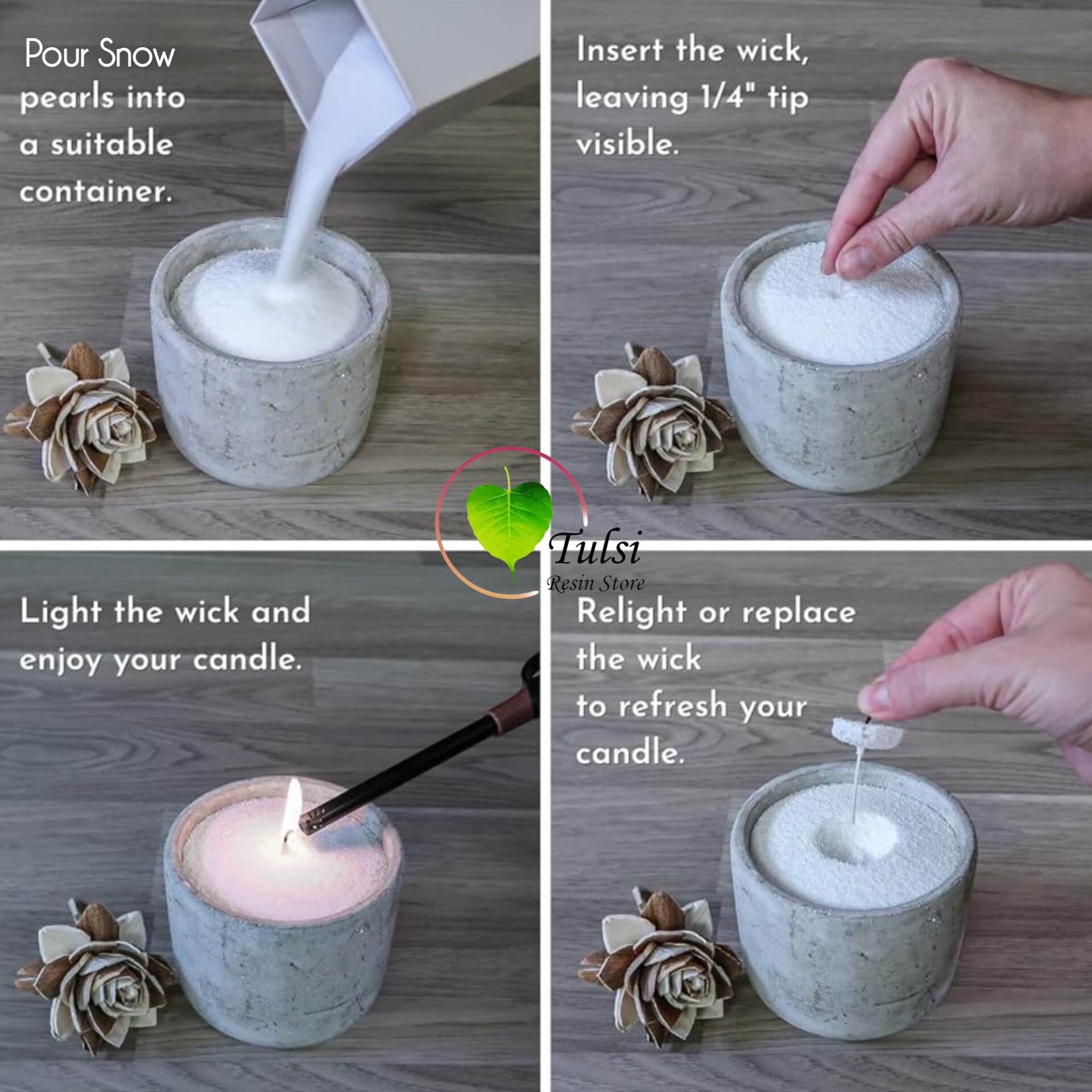 Pour Snow pearls into a suitable container.

Insert the wick, leaving 1/4" tip visible.

Tulsi
Resin Store

Light the wick and enjoy your candle.

Relight or replace the wick to refresh your candle.